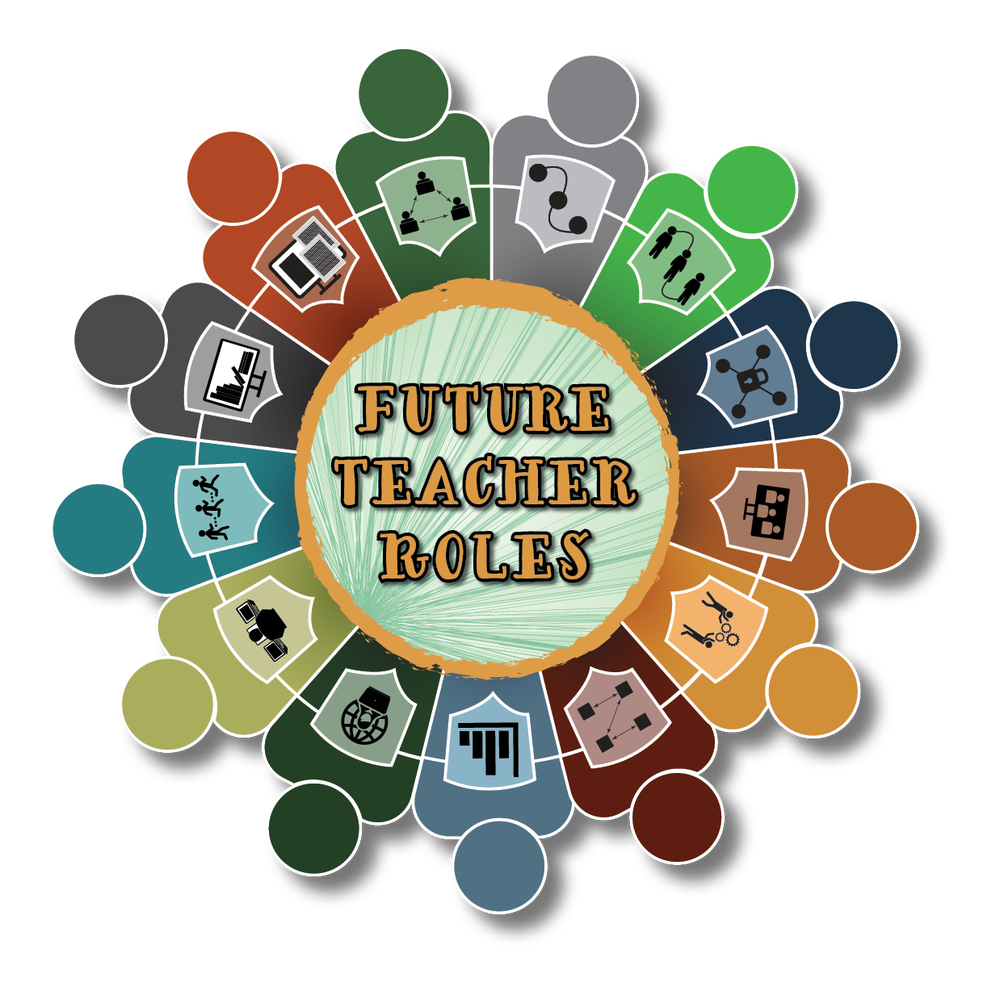 FUTURE TEACHER ROLES