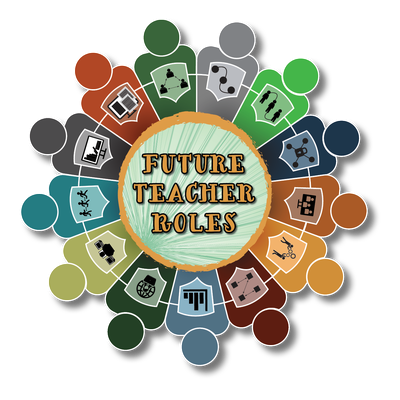 FUTURE TEACHER ROLES