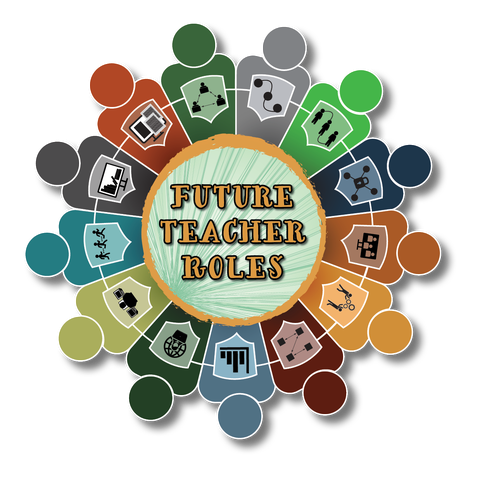 FUTURE TEACHER ROLES